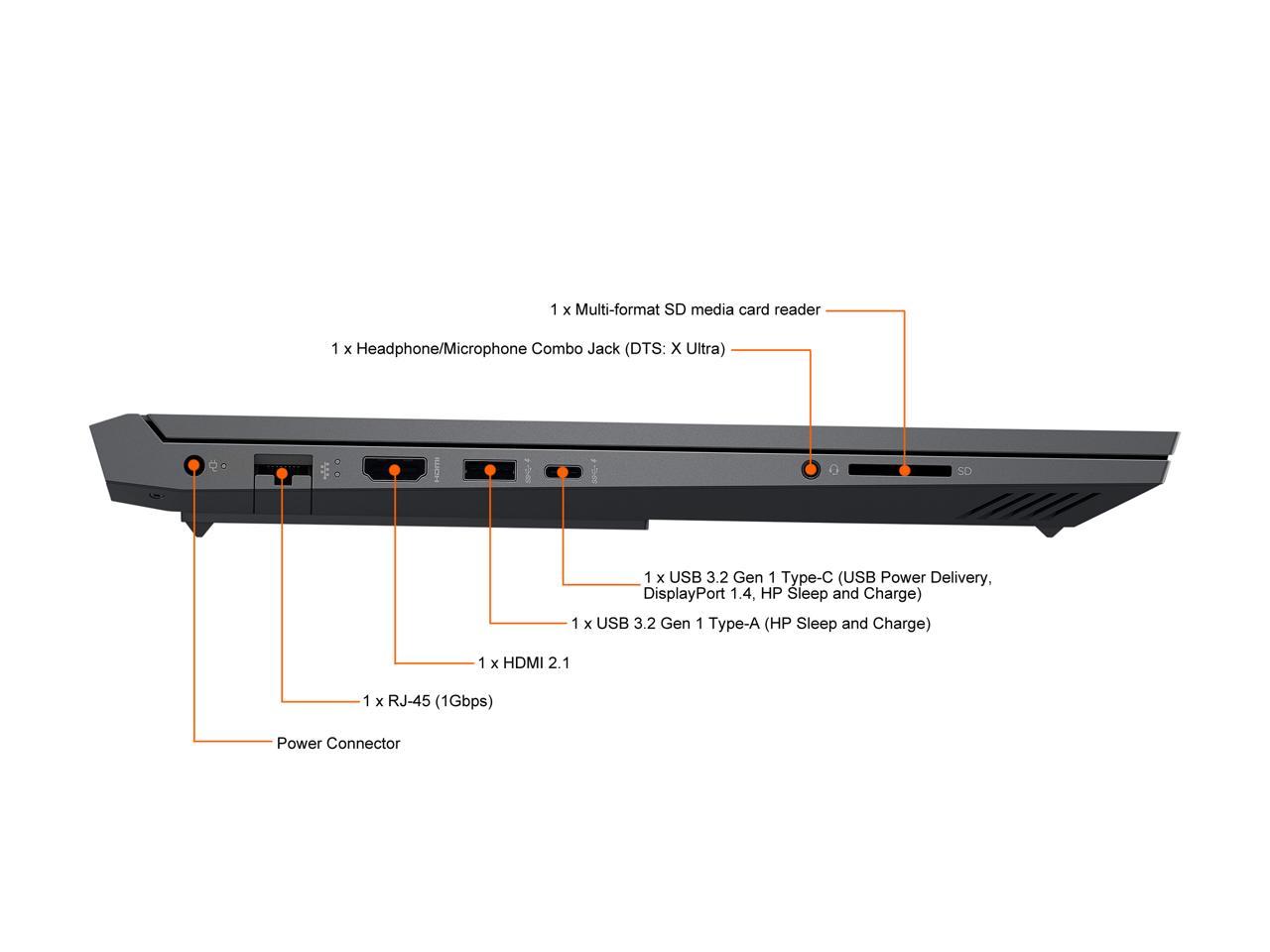 1 x Multi-format SD media card reader

1 x Headphone/Microphone Combo Jack (DTS: X Ultra)

HDMI

SD

1 x USB 3.2 Gen 1 Type-C (USB Power Delivery, DisplayPort 1.4, HP Sleep and Charge)

1 x USB 3.2 Gen 1 Type-A (HP Sleep and Charge)

1 x HDMI 2.1

1 x RJ-45 (1Gbps)

Power Connector