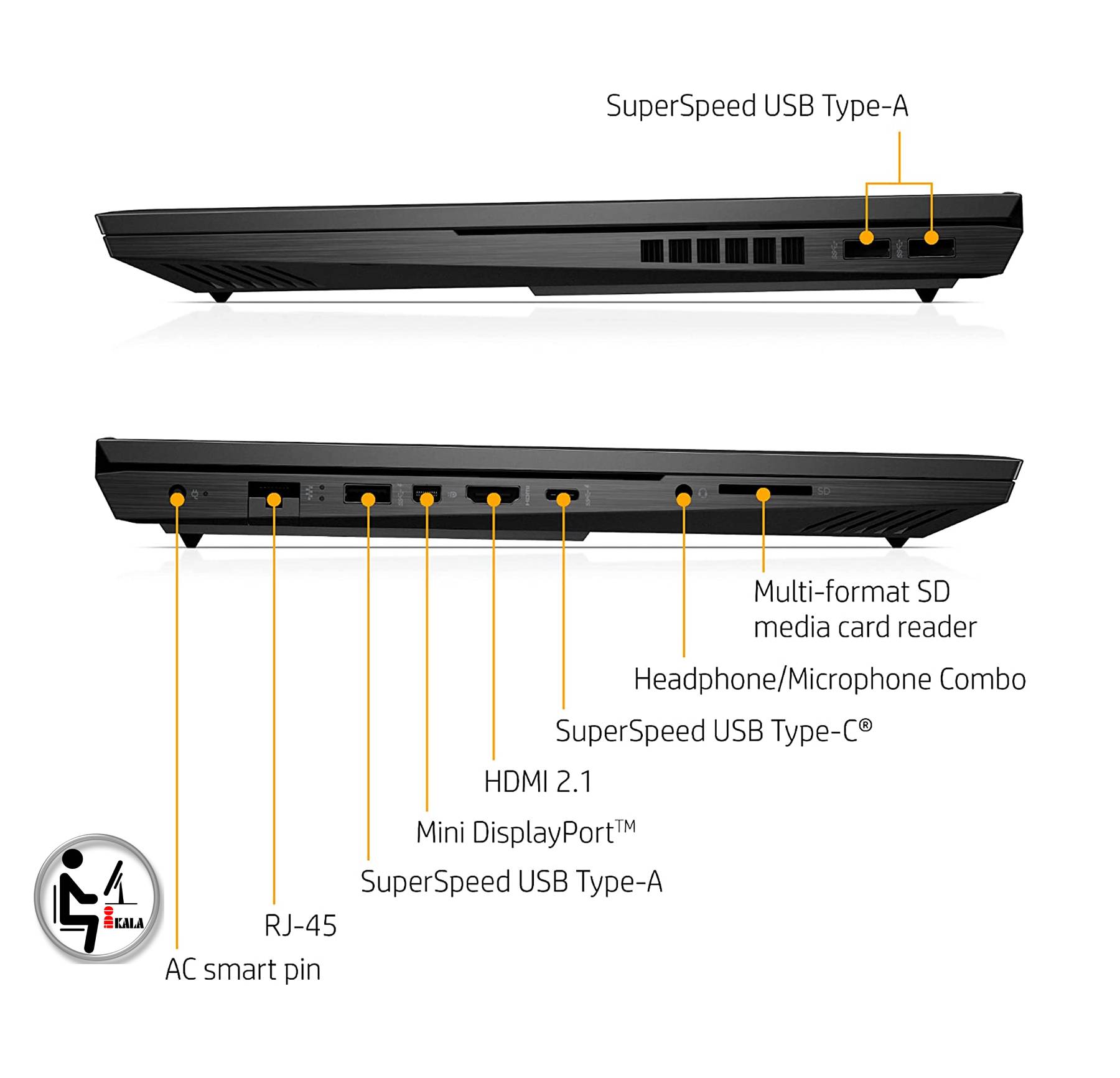 SuperSpeed USB Type-A

SD

Multi-format SD media card reader

Headphone/Microphone Combo

SuperSpeed USB Type-C®

HDMI 2.1

Mini DisplayPort™

SuperSpeed USB Type-A

RJ-45

AC smart pin

KALA